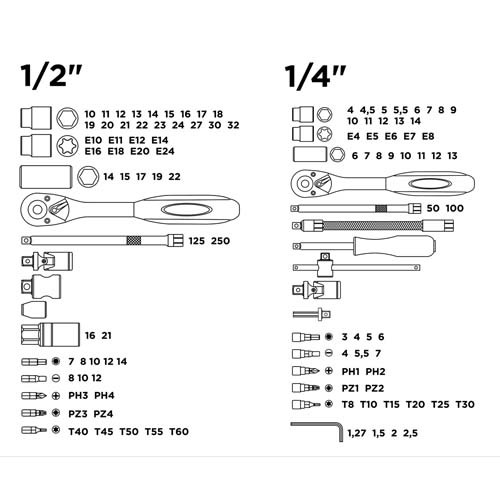 1/2"

10 11 12 13 14 15 16 17 18
19 20 21 22 23 24 27 30 32

E10 E11 E12 E14
E16 E18 E20 E24

14 15 17 19 22

125 250

16 21

7 8 10 12 14

8 10 12

PH3 PH4

PZ3 PZ4

T40 T45 T50 T55 T60

1/4"

4 4,5 5 5,5 6 7 8 9
10 11 12 13 14

E4 E5 E6 E7 E8

6 7 8 9 10 11 12 13

50 100

3 4 5 6

4 5,5 7

PH1 PH2

PZ1 PZ2

T8 T10 T15 T20 T25 T30

1,27 1,5 2 2,5