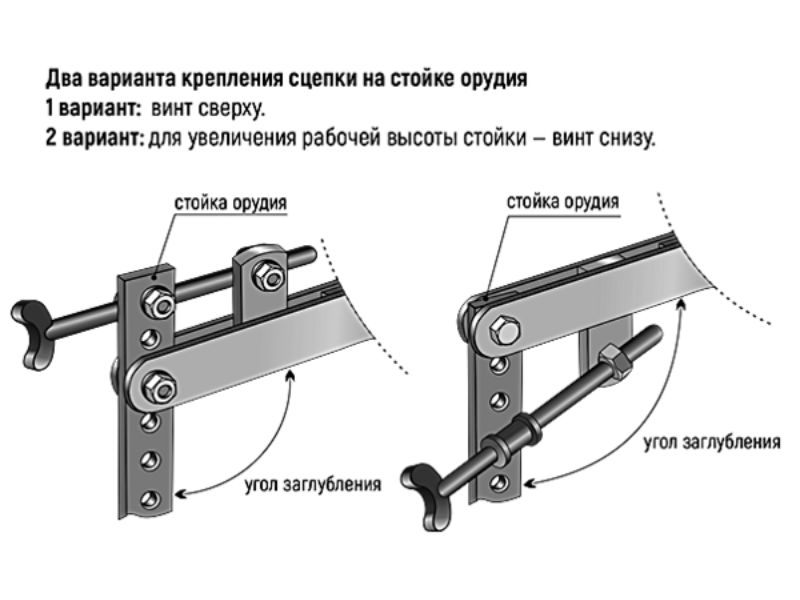 Два варианта крепления сцепки на стойке орудия
1 вариант: винт сверху.
2 вариант: для увеличения рабочей высоты стойки – винт снизу.

стойка орудия

угол заглубления

стойка орудия

угол заглубления